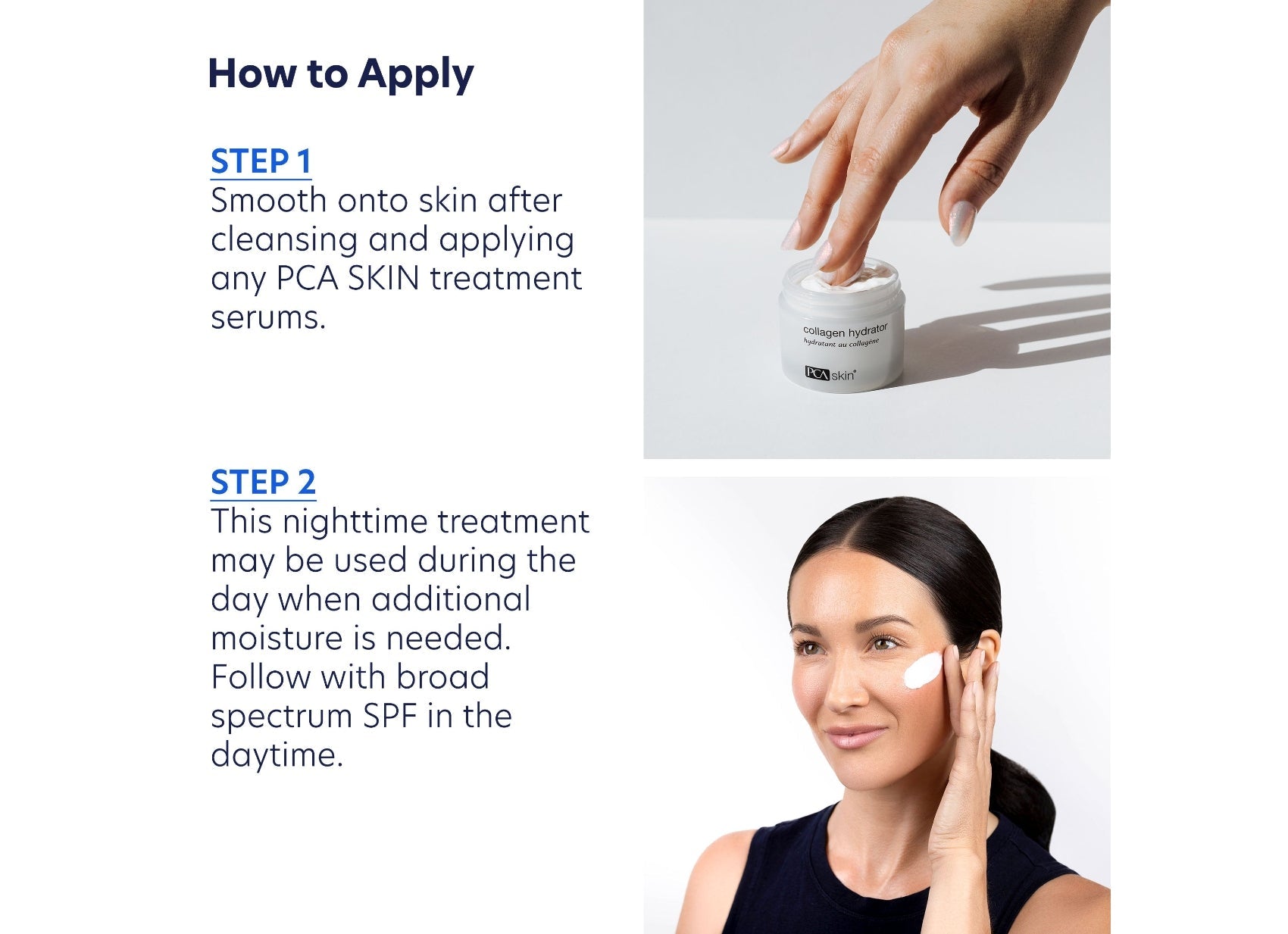 How to Apply

STEP 1
Smooth onto skin after cleansing and applying any PCA SKIN treatment serums.

collagen hydrator
hydratant au collagène
PCA skin®

STEP 2
This nighttime treatment may be used during the day when additional moisture is needed. Follow with broad spectrum SPF in the daytime.